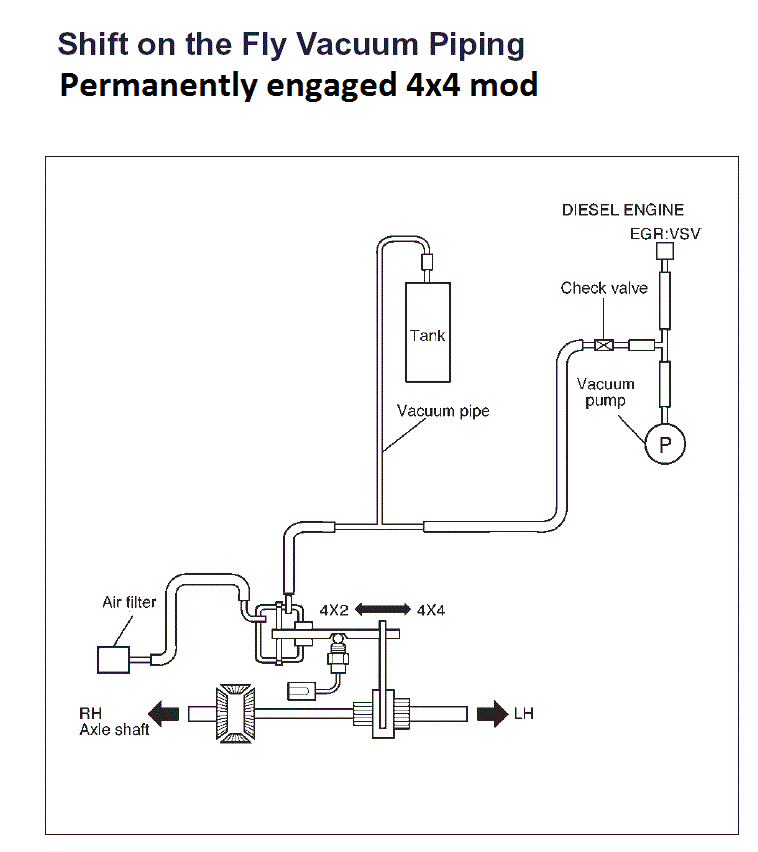 Shift on the Fly Vacuum Piping
Permanently engaged 4x4 mod

DIESEL ENGINE
EGR:VSV
Check valve
Tank
Vacuum pump
P
Vacuum pipe
Air filter
4X2
4X4
RH
Axle shaft
LH