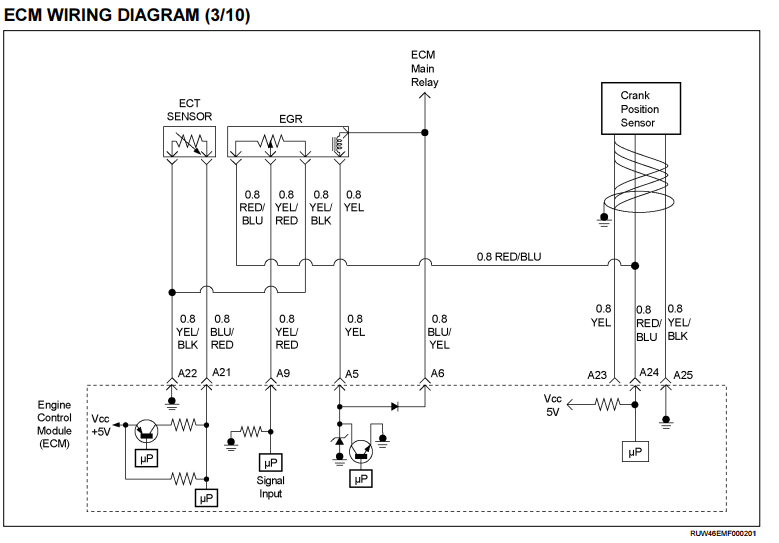 ECM WIRING DIAGRAM (3/10)

ECM
Main
Relay

ECT
SENSOR

EGR

Crank
Position
Sensor

0.8
RED/
BLU

0.8
YEL/
RED

0.8
YEL/
BLK

0.8
YEL

0.8 RED/BLU

0.8
YEL/
BLK

0.8
BLU/
RED

0.8
YEL/
RED

0.8
YEL

0.8
BLU/
YEL

0.8
YEL

0.8
RED/
BLU

0.8
YEL/
BLK

A22 A21 A9 A5 A6 A23 A24 A25

Engine
Control
Module
(ECM)

Vcc
+5V

μP

μP

μP

Signal
Input

μP

Vcc
5V

μP

RUW46EMF000201